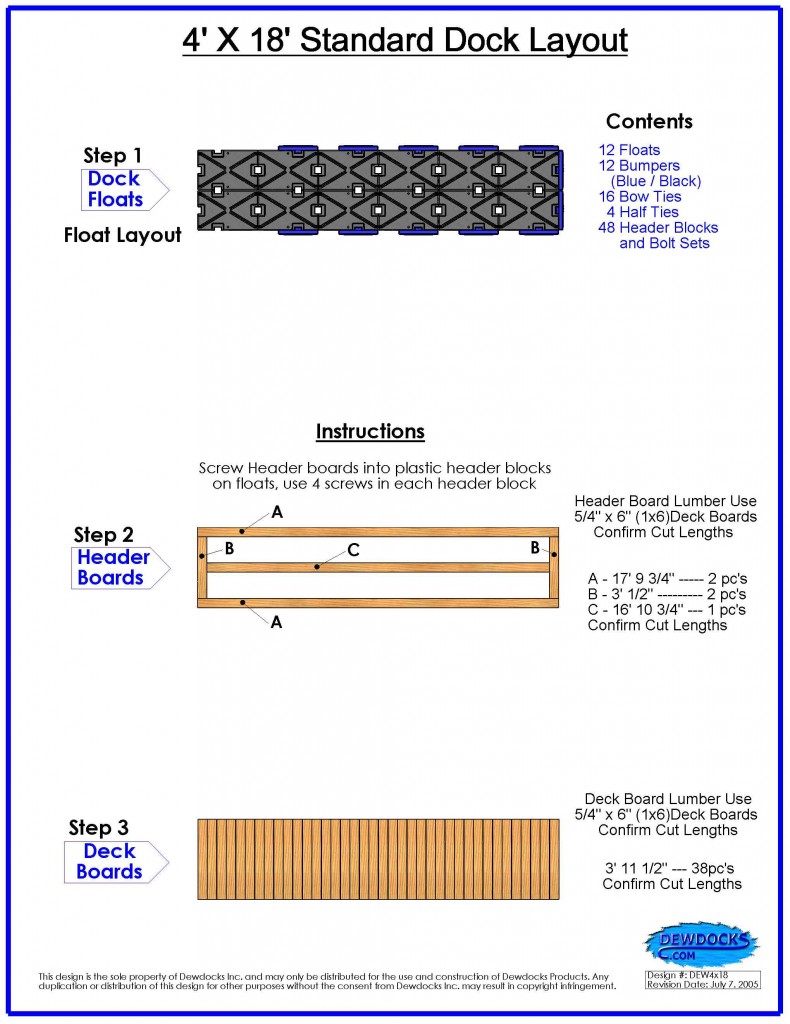 4' X 18' Standard Dock Layout

Step 1
Dock Floats
Float Layout

Contents
12 Floats
12 Bumpers (Blue / Black)
16 Bow Ties
4 Half Ties
48 Header Blocks and Bolt Sets

Instructions

Screw Header boards into plastic header blocks on floats, use 4 screws in each header block

Step 2
Header Boards

A
B
C
B
A

Header Board Lumber Use
5/4" x 6" (1x6)Deck Boards
Confirm Cut Lengths

A - 17' 9 3/4" ----- 2 pc's
B - 3' 1/2" --------- 2 pc's
C - 16' 10 3/4" --- 1 pc's
Confirm Cut Lengths

Step 3
Deck Boards

Deck Board Lumber Use
5/4" x 6" (1x6)Deck Boards
Confirm Cut Lengths

3' 11 1/2" --- 38pc's
Confirm Cut Lengths

DEWDOCKS .COM

This design is the sole property of Dewdocks Inc. and may only be distributed for the use and construction of Dewdocks Products. Any duplication or distribution of this design for other purposes without the consent from Dewdocks Inc. may result in copyright infringement.

Design #: DEW4x18
Revision Date: July 7, 2005